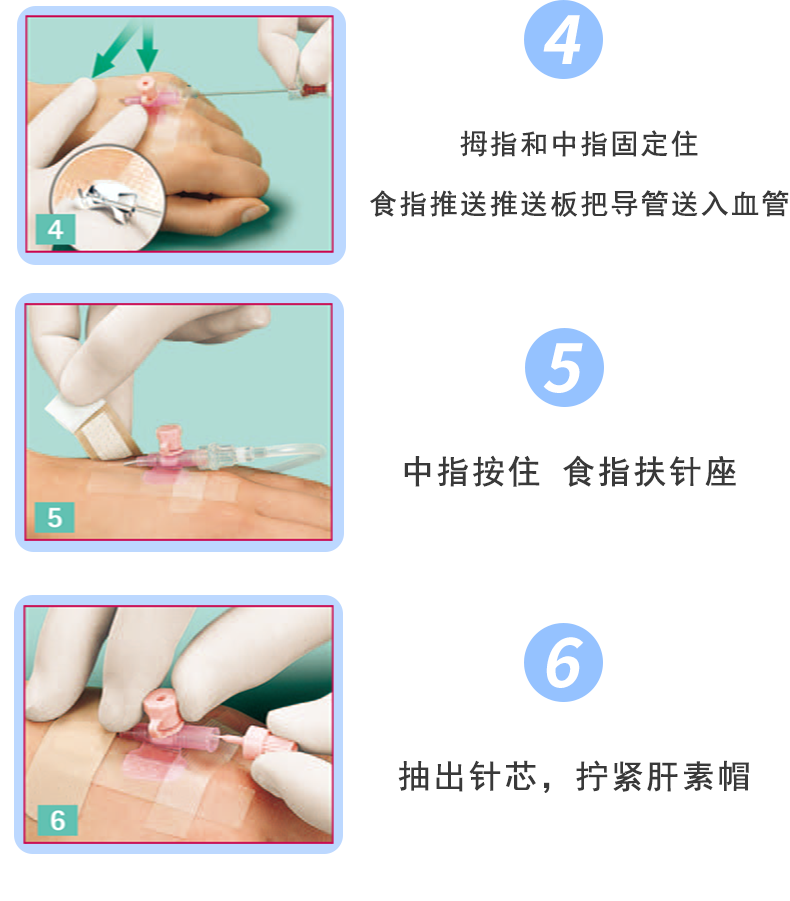 4

4

拇指和中指固定住

食指推送推送板把导管送入血管

5

5

中指按住 食指扶针座

6

6

抽出针芯，拧紧肝素帽