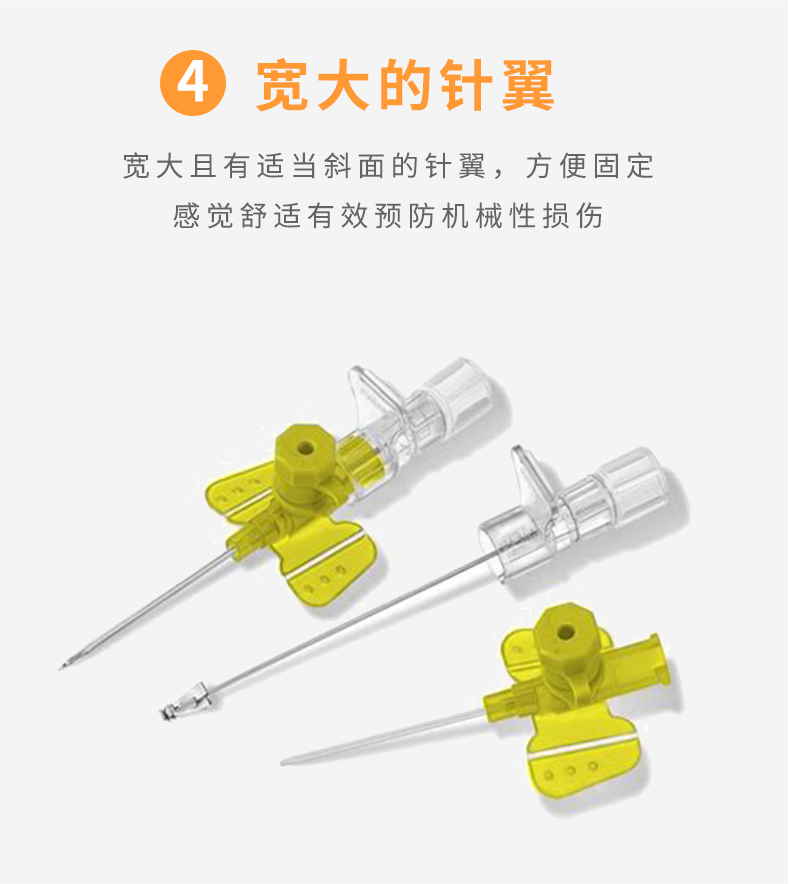 4 宽大的针翼

宽大且有适当斜面的针翼，方便固定
感觉舒适有效预防机械性损伤