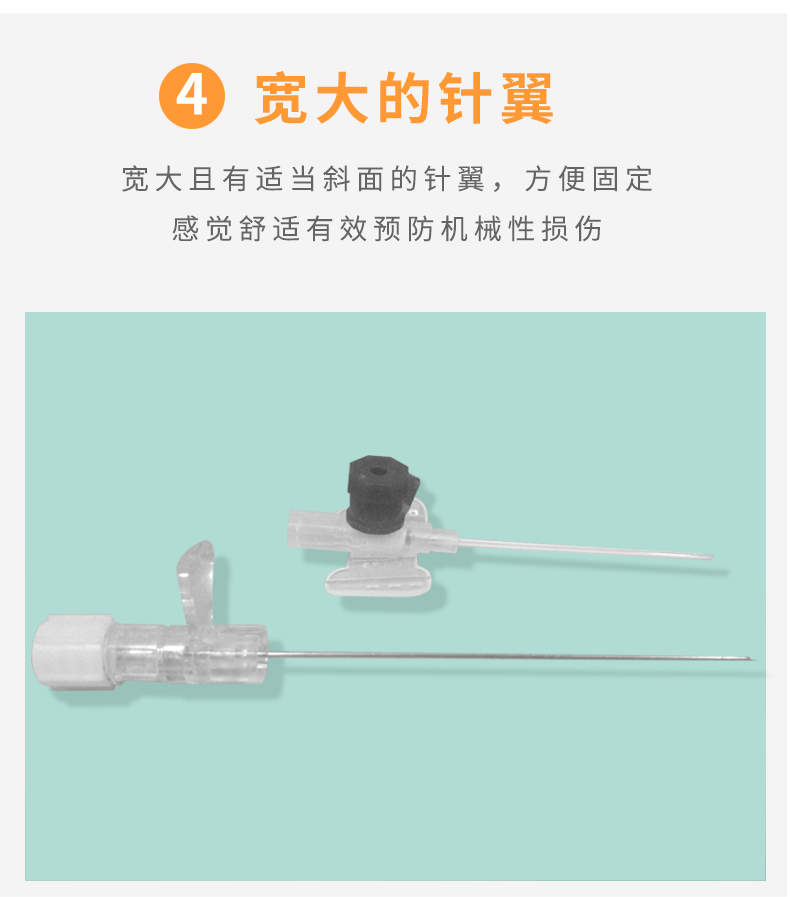 4 宽大的针翼

宽大且有适当斜面的针翼，方便固定
感觉舒适有效预防机械性损伤