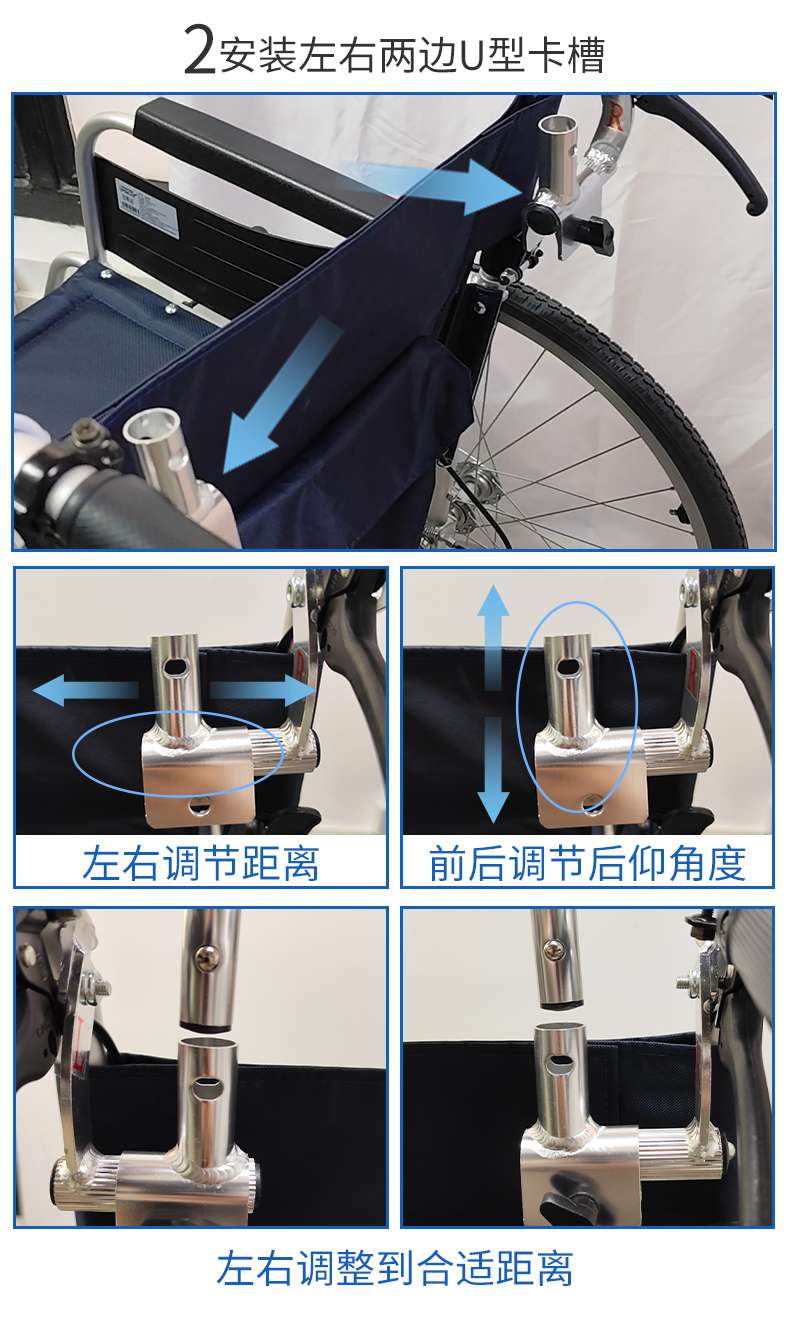 2安装左右两边U型卡槽

左右调节距离

前后调节后仰角度

左右调整到合适距离