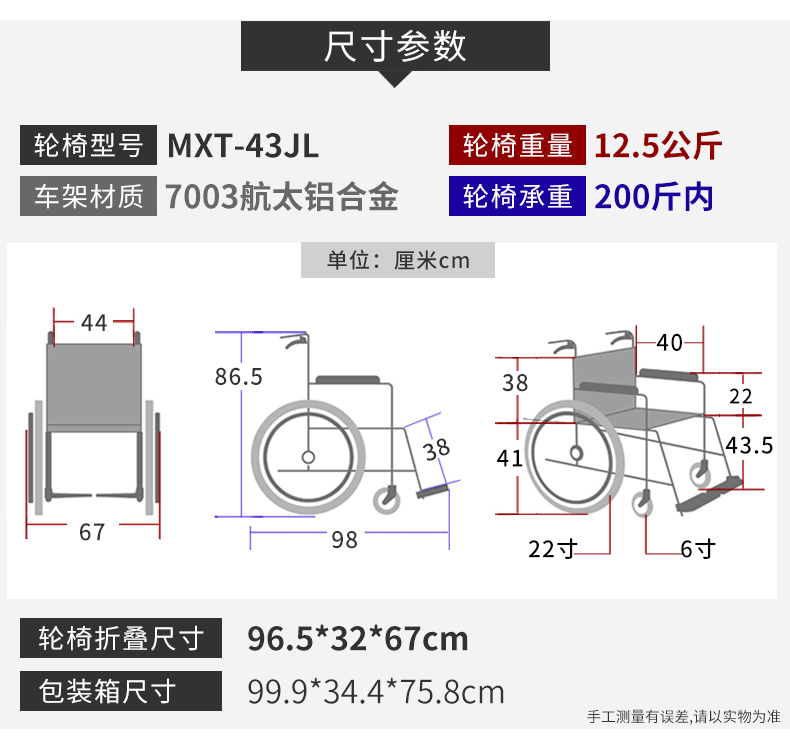 尺寸参数

轮椅型号 MXT-43JL
轮椅重量 12.5公斤
车架材质 7003航太铝合金
轮椅承重 200斤内

单位：厘米cm

44
67
86.5
38
98
40
38
22
41
43.5
22寸
6寸

轮椅折叠尺寸 96.5*32*67cm
包装箱尺寸 99.9*34.4*75.8cm

手工测量有误差,请以实物为准